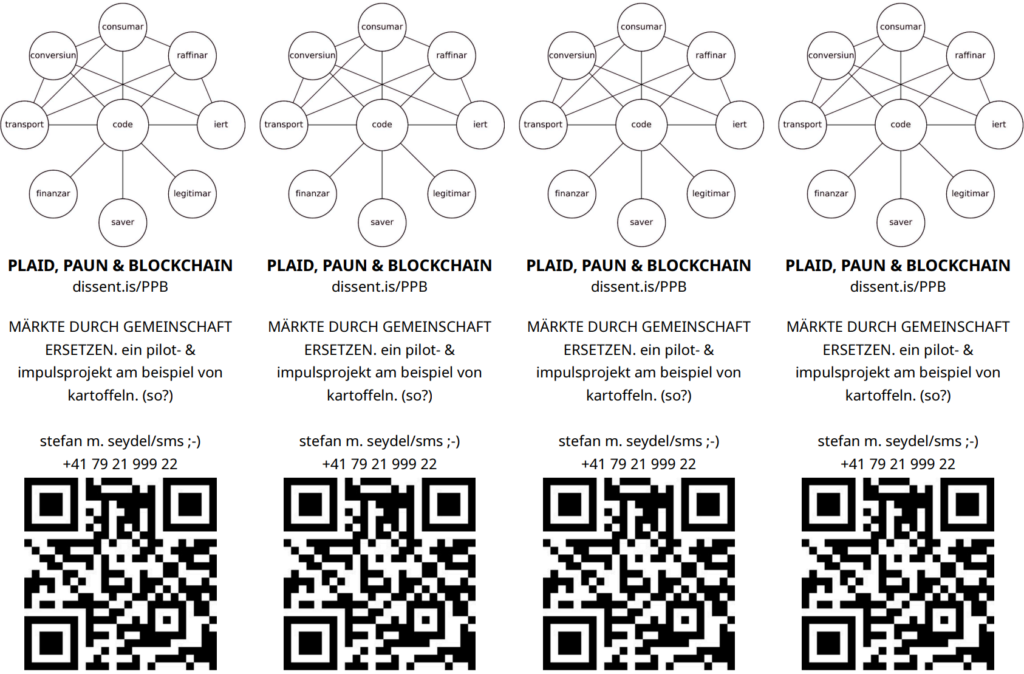 consumar
conversiun
raffinar
transport
code
iert
finanzar
legitimar
saver

PLAID, PAUN & BLOCKCHAIN
dissent.is/PPB

MÄRKTE DURCH GEMEINSCHAFT ERSETZEN. ein pilot- & impulsprojekt am beispiel von kartoffeln. (so?)

stefan m. seydel/sms ;-)
+41 79 21 999 22

consumar
conversiun
raffinar
transport
code
iert
finanzar
legitimar
saver

PLAID, PAUN & BLOCKCHAIN
dissent.is/PPB

MÄRKTE DURCH GEMEINSCHAFT ERSETZEN. ein pilot- & impulsprojekt am beispiel von kartoffeln. (so?)

stefan m. seydel/sms ;-)
+41 79 21 999 22

consumar
conversiun
raffinar
transport
code
iert
finanzar
legitimar
saver

PLAID, PAUN & BLOCKCHAIN
dissent.is/PPB

MÄRKTE DURCH GEMEINSCHAFT ERSETZEN. ein pilot- & impulsprojekt am beispiel von kartoffeln. (so?)

stefan m. seydel/sms ;-)
+41 79 21 999 22

consumar
conversiun
raffinar
transport
code
iert
finanzar
legitimar
saver

PLAID, PAUN & BLOCKCHAIN
dissent.is/PPB

MÄRKTE DURCH GEMEINSCHAFT ERSETZEN. ein pilot- & impulsprojekt am beispiel von kartoffeln. (so?)

stefan m. seydel/sms ;-)
+41 79 21 999 22